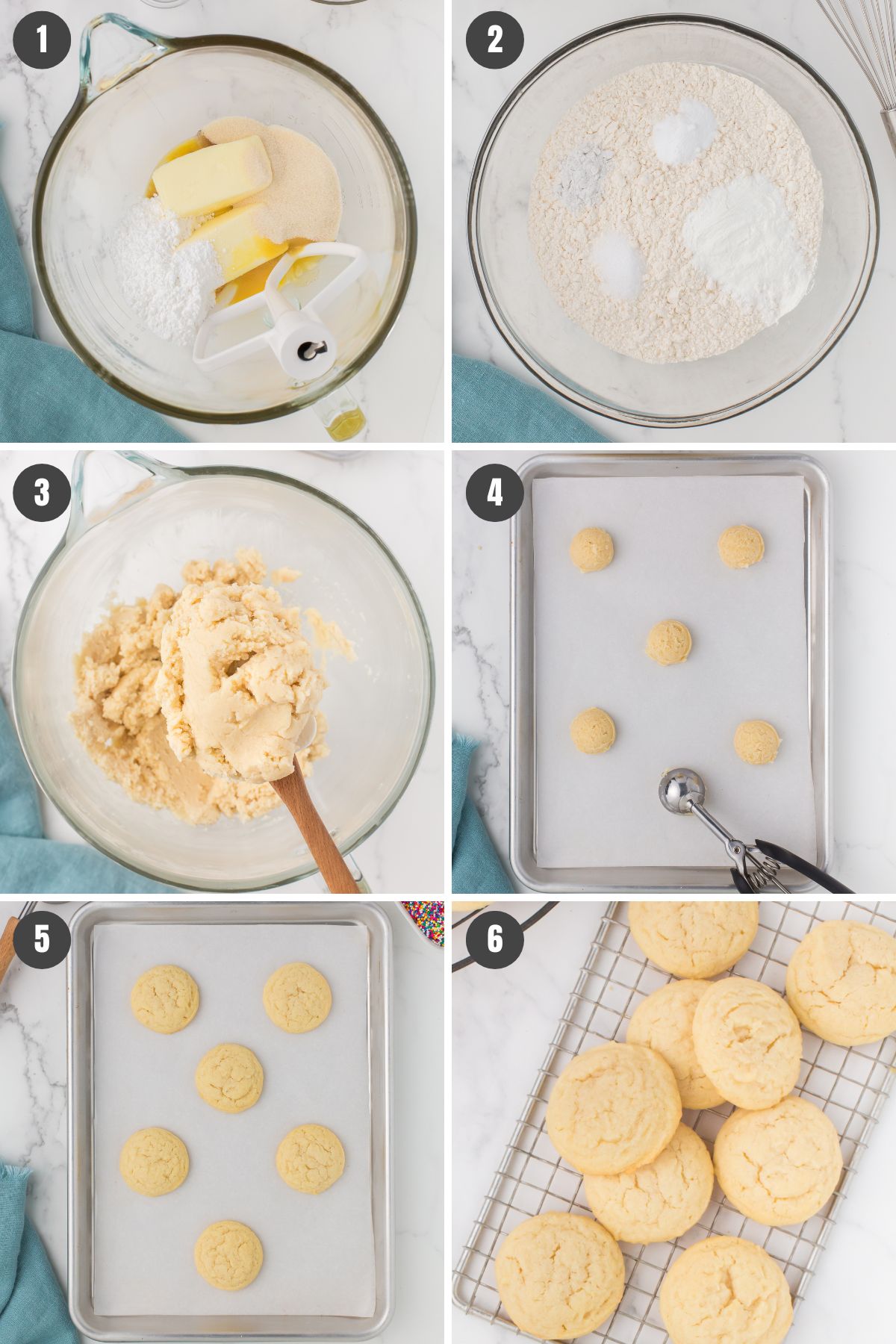 1
2
3
4
5
6