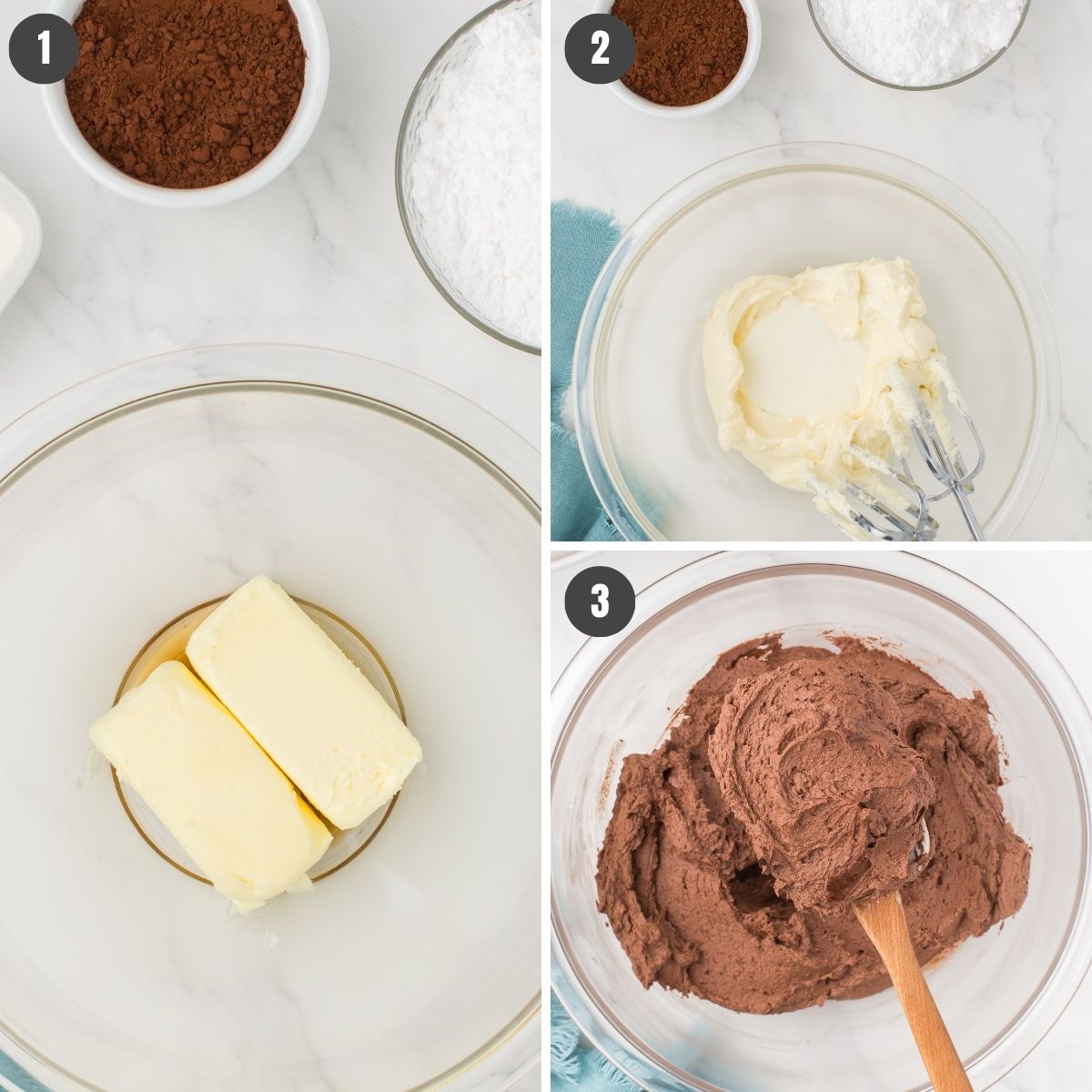 1

2

3