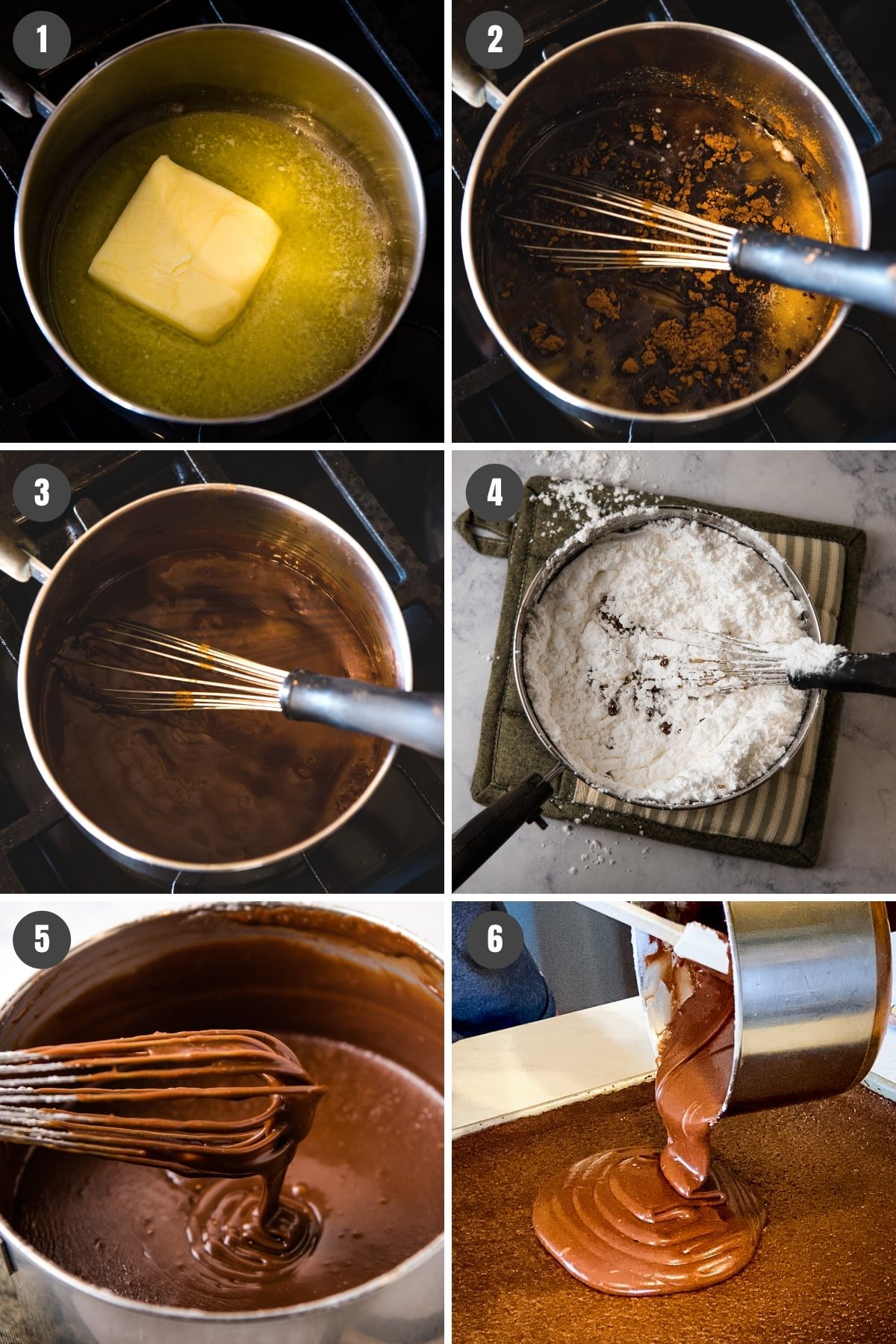 1

2

3

4

5

6